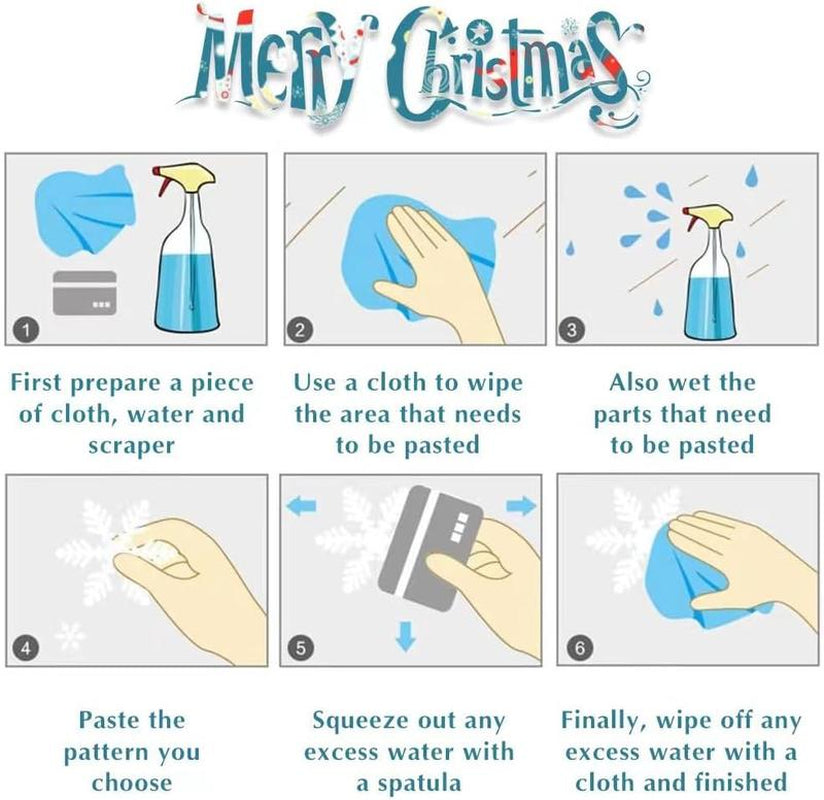 Merry Christmas

1

First prepare a piece of cloth, water and scraper

2

Use a cloth to wipe the area that needs to be pasted

3

Also wet the parts that need to be pasted

4

Paste the pattern you choose

5

Squeeze out any excess water with a spatula

6

Finally, wipe off any excess water with a cloth and finished